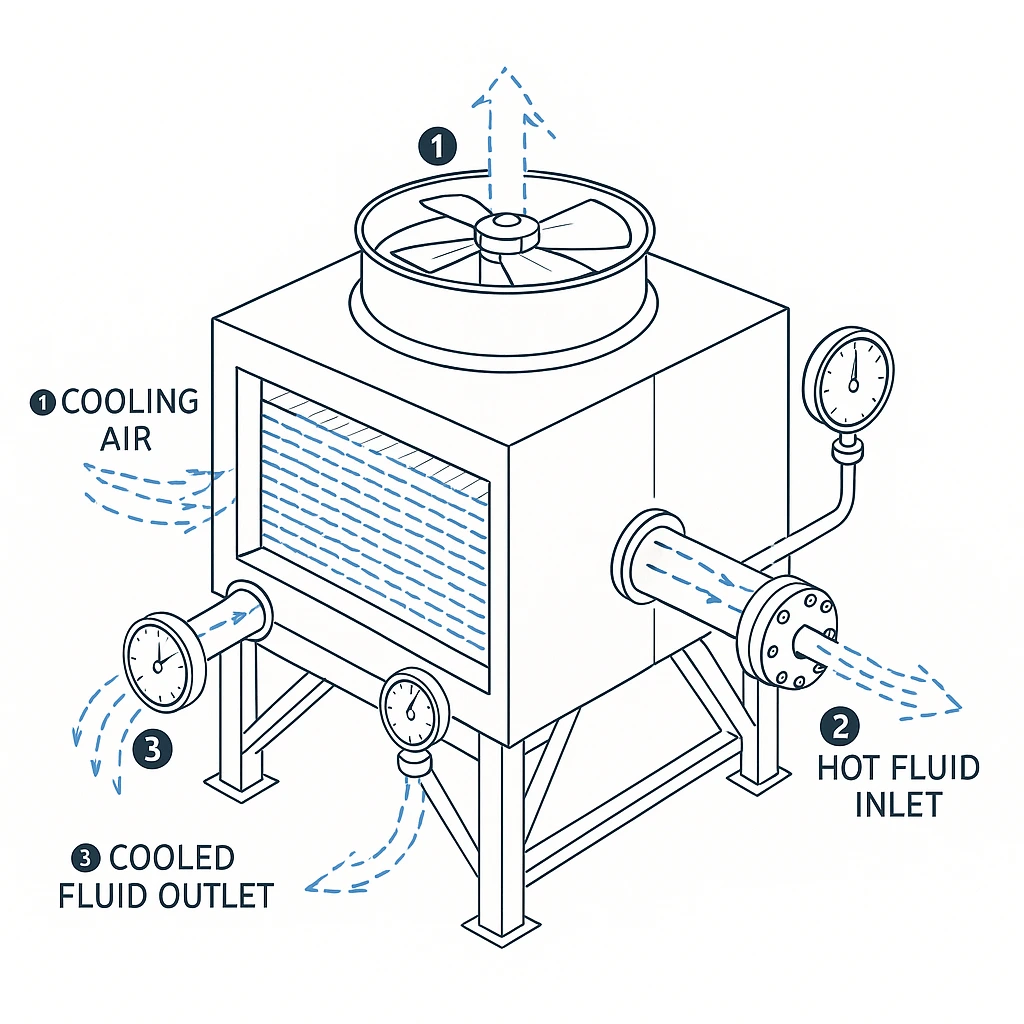 1

1 COOLING AIR

3

2 HOT FLUID INLET

3 COOLED FLUID OUTLET